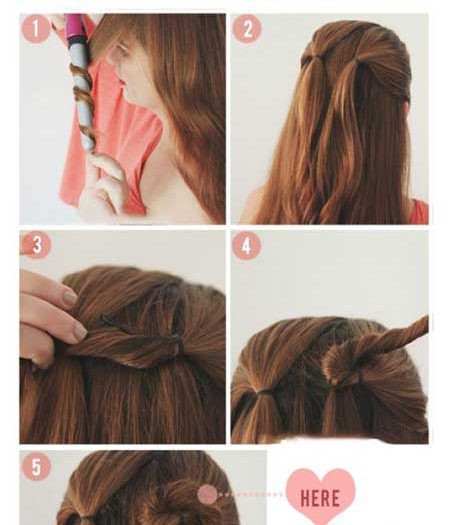 1

2

3

4

5

HERE